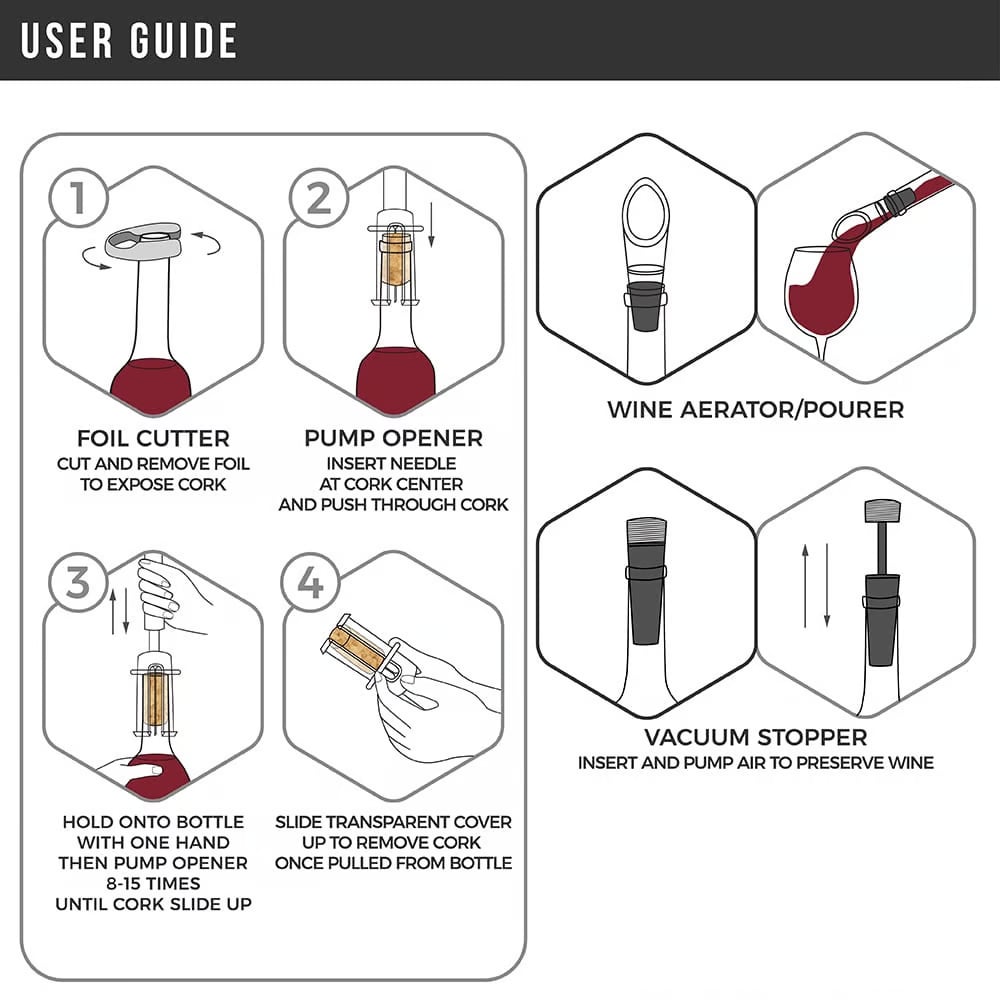 USER GUIDE

1

FOIL CUTTER
CUT AND REMOVE FOIL TO EXPOSE CORK

2

PUMP OPENER
INSERT NEEDLE AT CORK CENTER AND PUSH THROUGH CORK

3

HOLD ONTO BOTTLE WITH ONE HAND THEN PUMP OPENER 8-15 TIMES UNTIL CORK SLIDE UP

4

SLIDE TRANSPARENT COVER UP TO REMOVE CORK ONCE PULLED FROM BOTTLE

WINE AERATOR/POURER

VACUUM STOPPER
INSERT AND PUMP AIR TO PRESERVE WINE